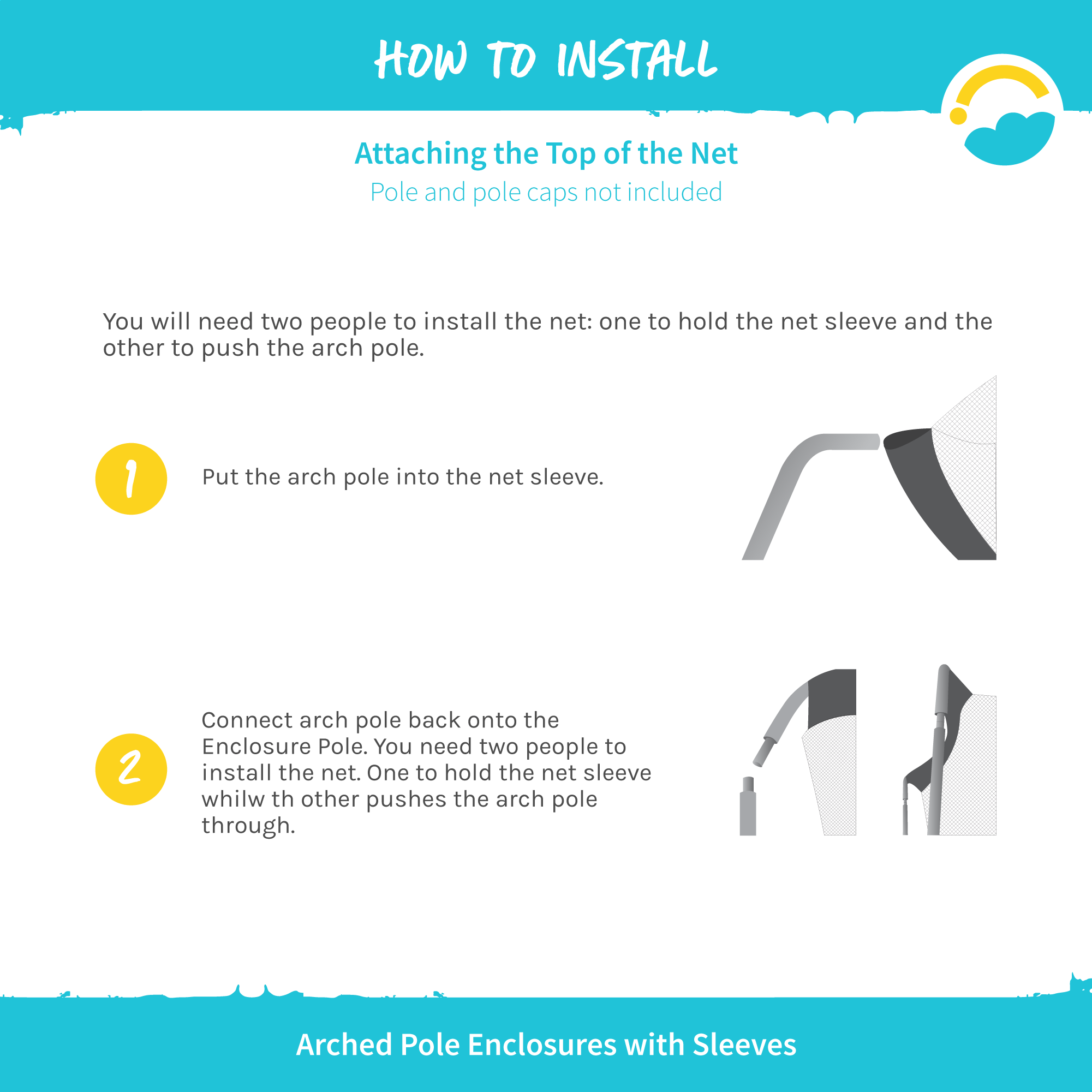 HOW TO INSTALL

Attaching the Top of the Net

Pole and pole caps not included

You will need two people to install the net: one to hold the net sleeve and the other to push the arch pole.

1

Put the arch pole into the net sleeve.

2

Connect arch pole back onto the Enclosure Pole. You need two people to install the net. One to hold the net sleeve whilw th other pushes the arch pole through.

Arched Pole Enclosures with Sleeves